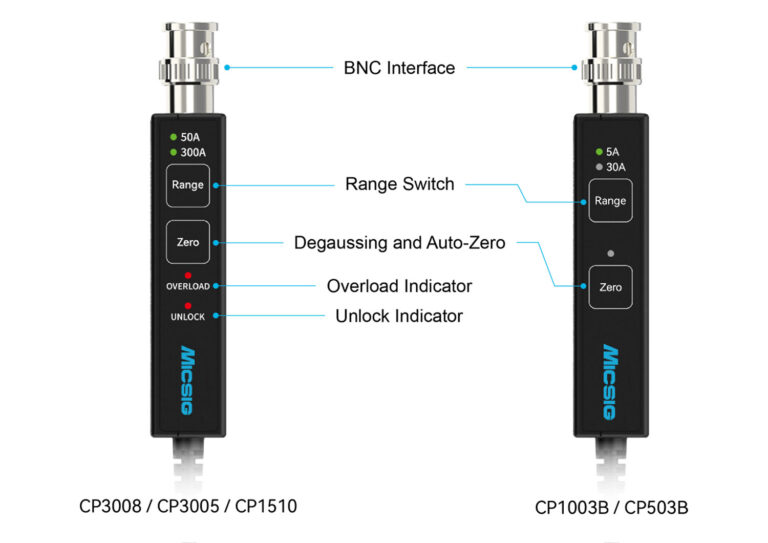 BNC Interface

50A
300A

Range

Range Switch

Zero

Degaussing and Auto-Zero

OVERLOAD

Overload Indicator

UNLOCK

Unlock Indicator

MICSIG

CP3008 / CP3005 / CP1510

5A
30A

Range

Zero

MICSIG

CP1003B / CP503B