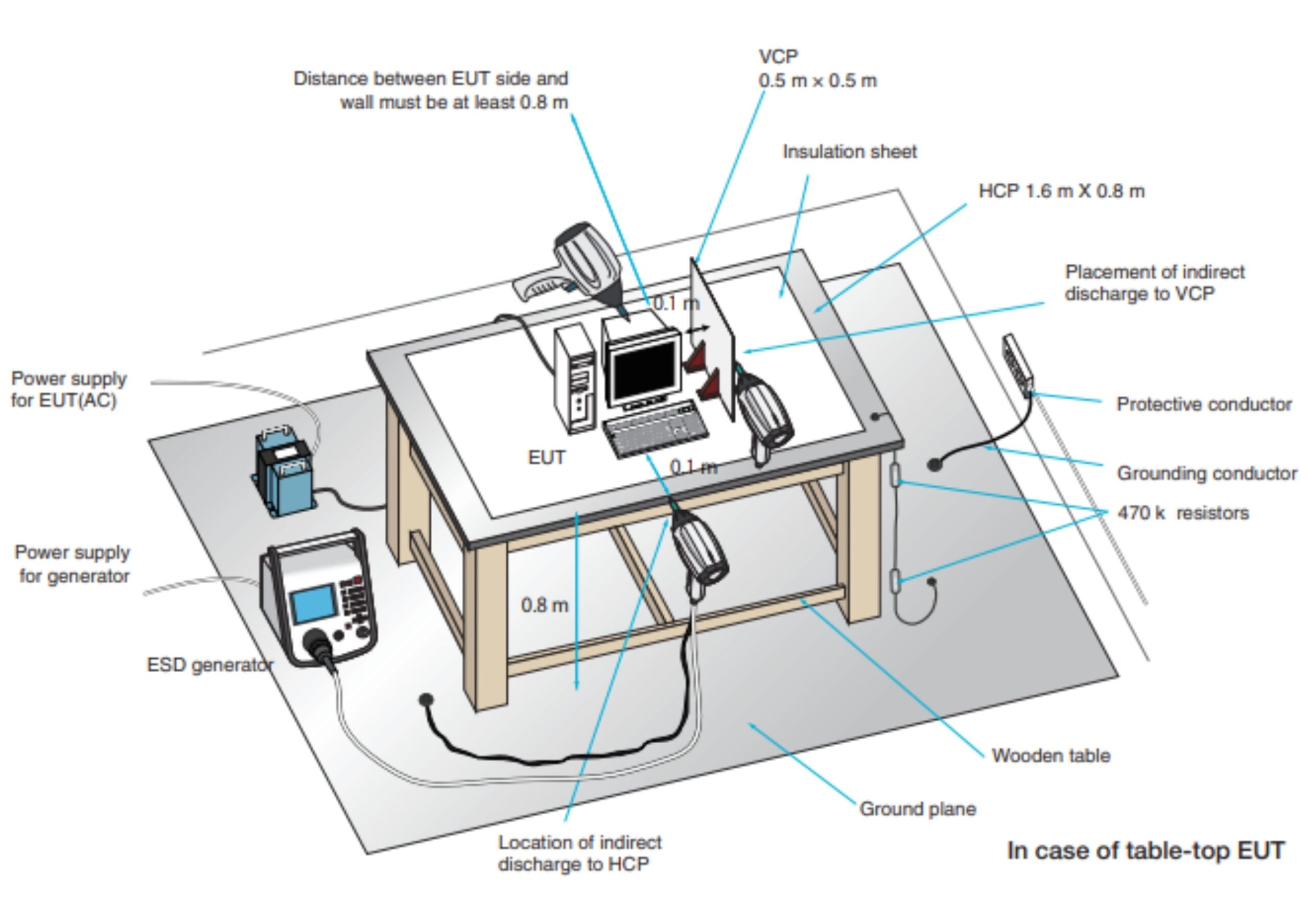 Distance between EUT side and wall must be at least 0.8 m

VCP
0.5 m × 0.5 m

Insulation sheet

HCP 1.6 m X 0.8 m

Placement of indirect discharge to VCP

0.1 m

Power supply for EUT(AC)

Protective conductor

EUT

0.1 m

Grounding conductor

470 k resistors

Power supply for generator

0.8 m

ESD generator

Wooden table

Ground plane

Location of indirect discharge to HCP

In case of table-top EUT